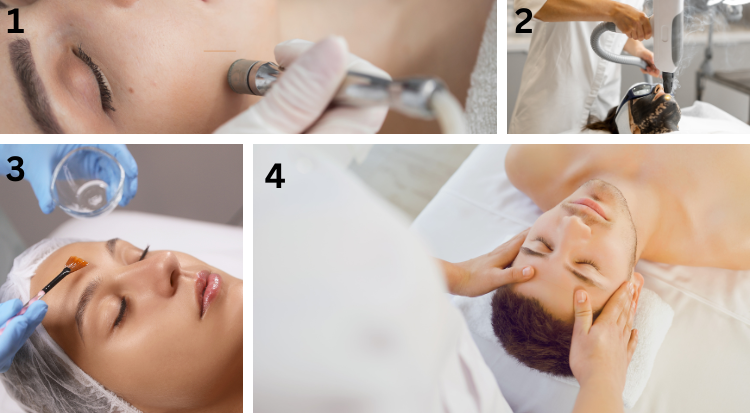 1

2

3

4